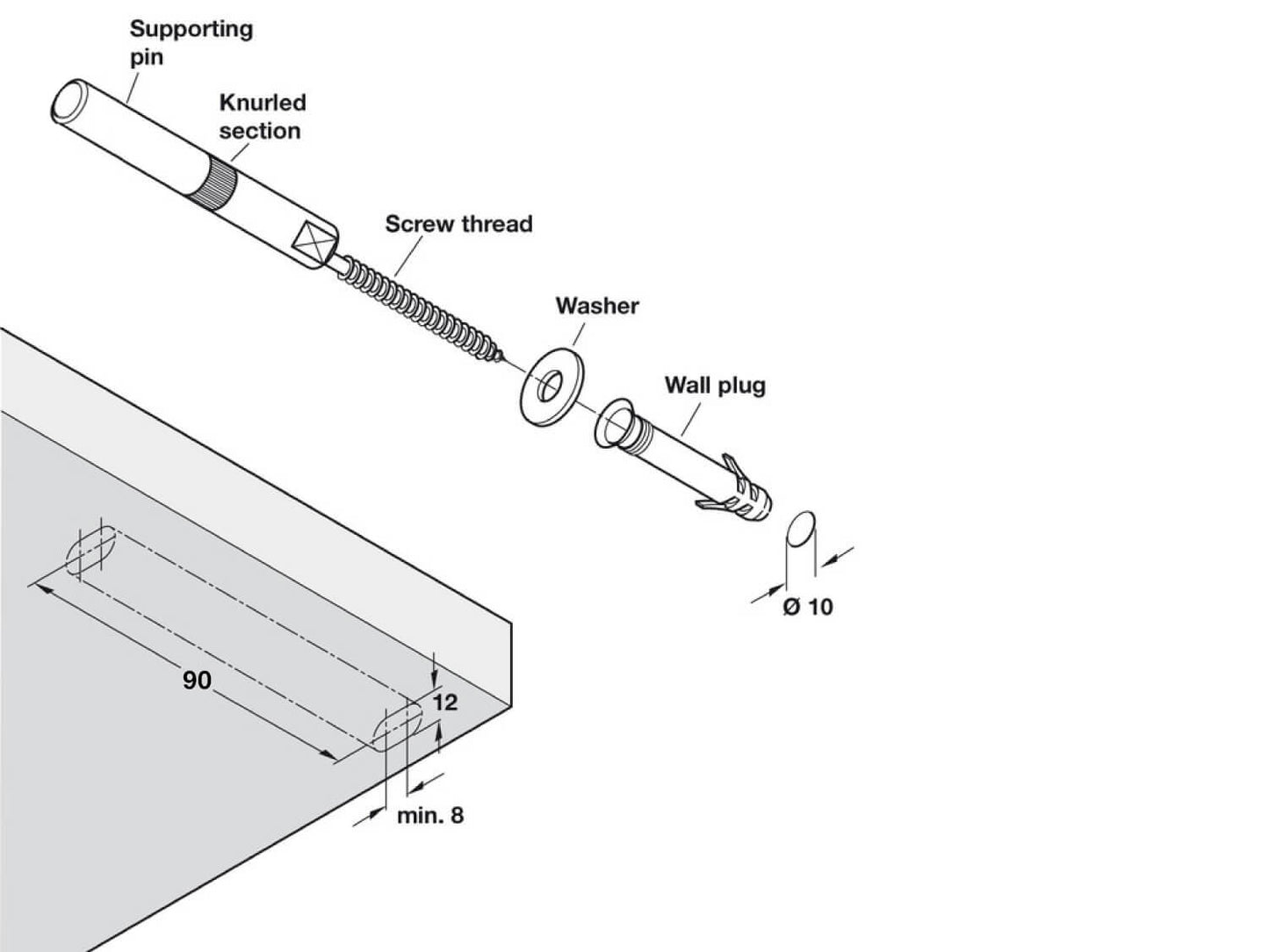 Supporting pin

Knurled section

Screw thread

Washer

Wall plug

Ø 10

90

12

min. 8