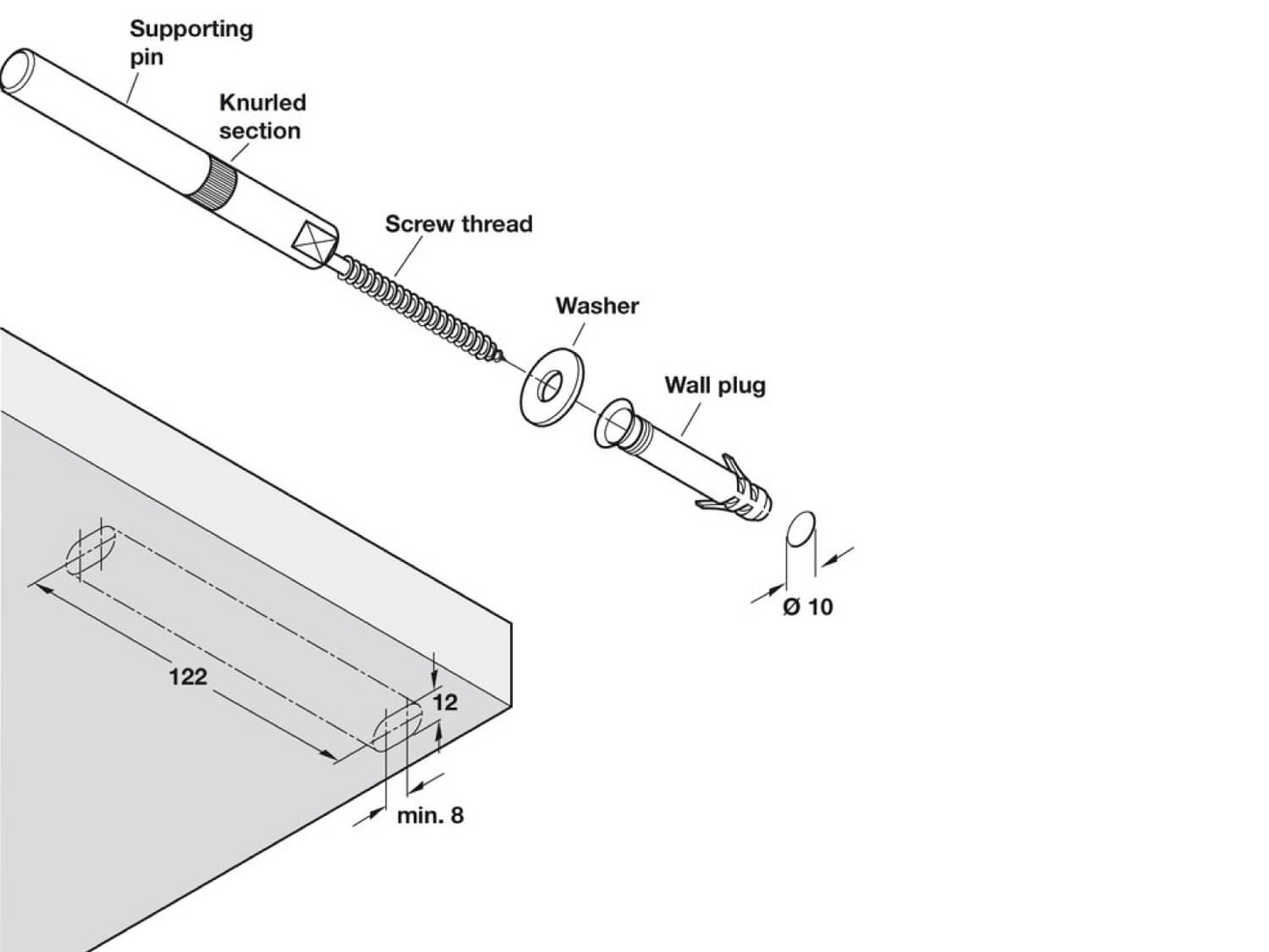 Supporting pin

Knurled section

Screw thread

Washer

Wall plug

Ø 10

122

12

min. 8