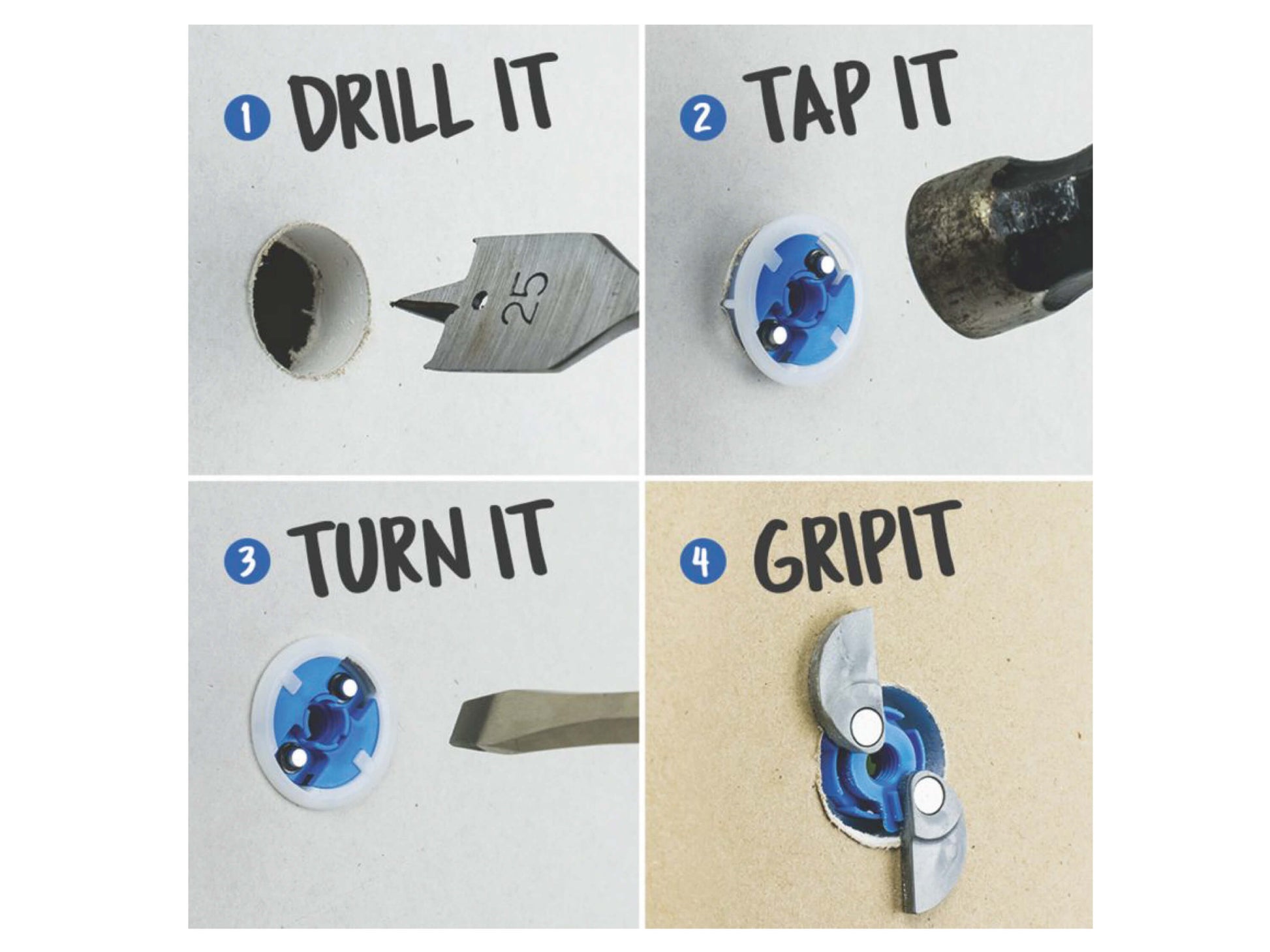 1 DRILL IT

25

2 TAP IT

3 TURN IT

4 GRIPIT